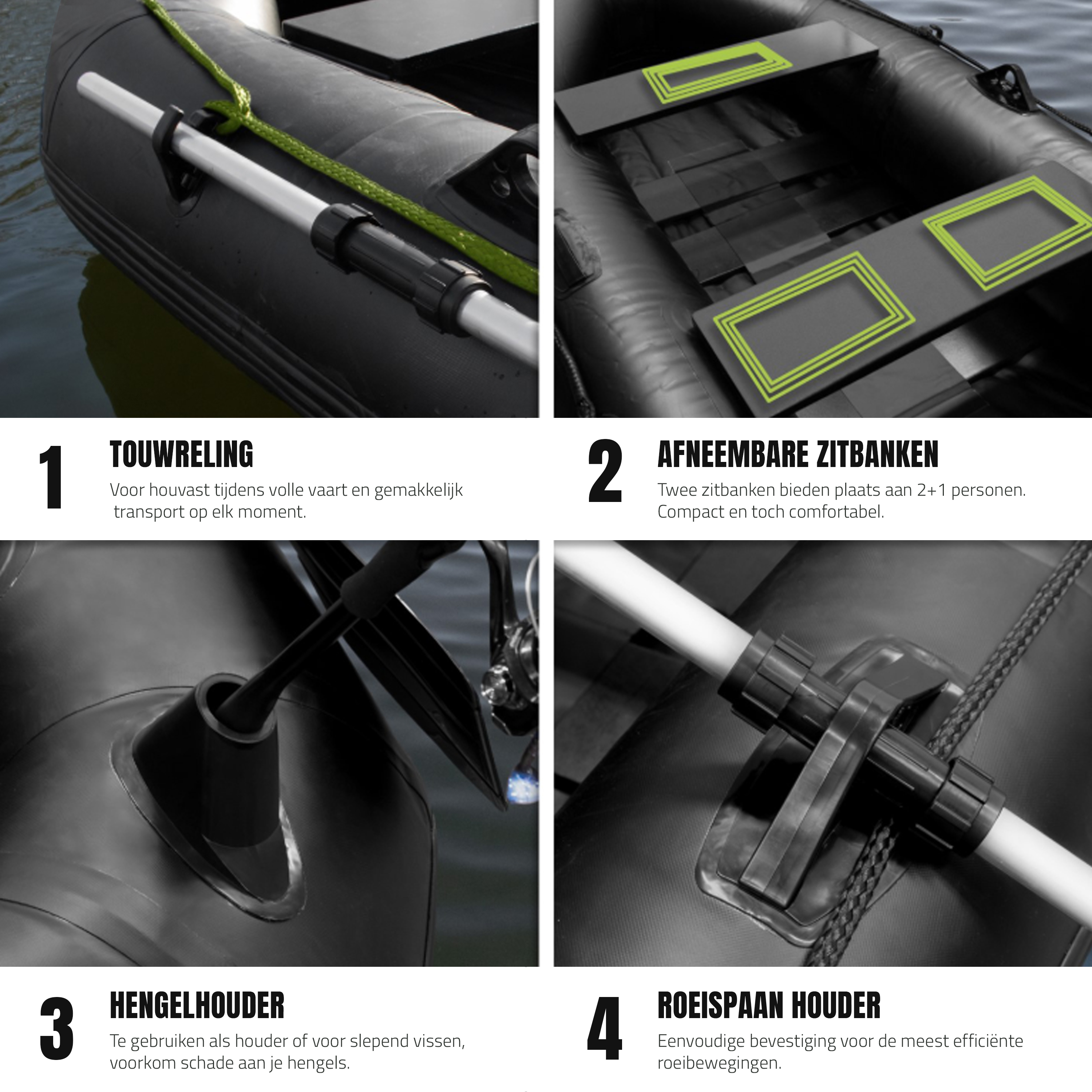 1

TOUWRELING

Voor houvast tijdens volle vaart en gemakkelijk transport op elk moment.

2

AFNEEMBARE ZITBANKEN

Twee zitbanken bieden plaats aan 2+1 personen. Compact en toch comfortabel.

3

HENGELHOUDER

Te gebruiken als houder of voor slepend vissen, voorkom schade aan je hengels.

4

ROEISPAAN HOUDER

Eenvoudige bevestiging voor de meest efficiënte roeibewegingen.